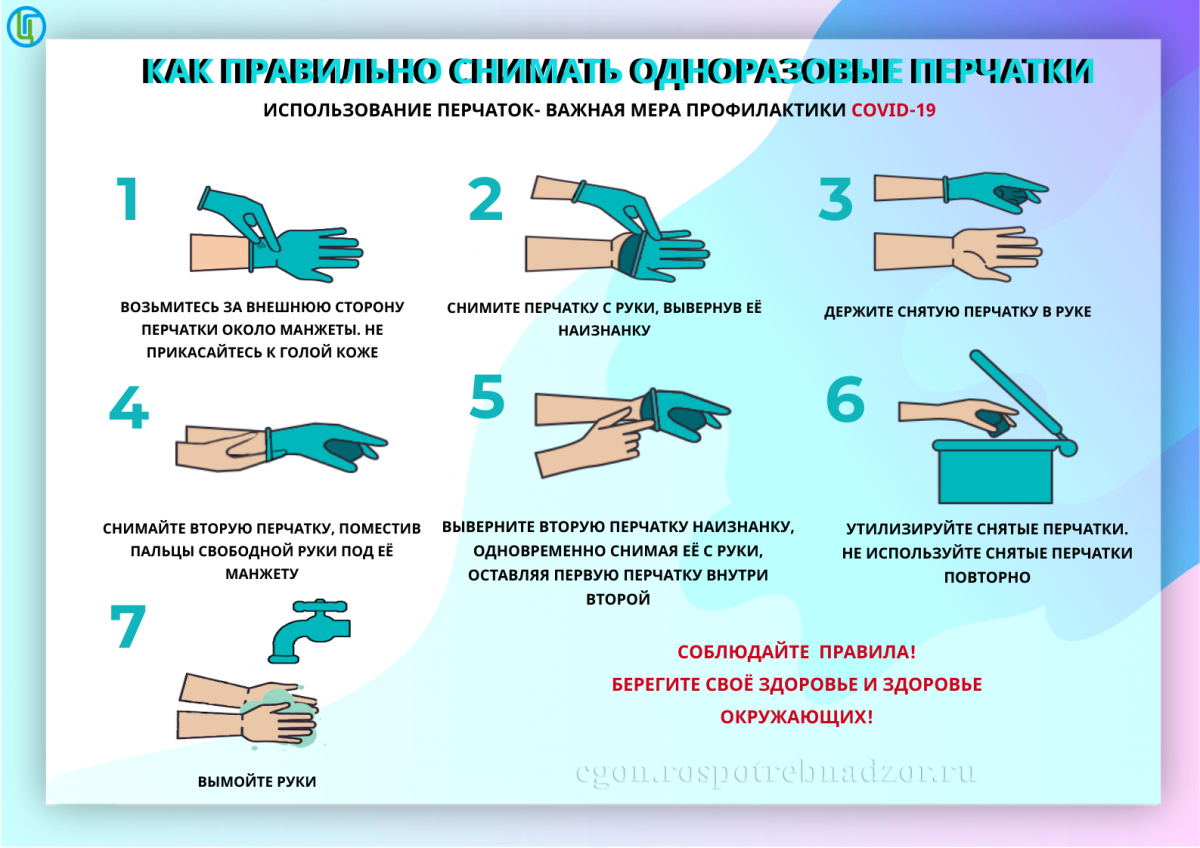 КАК ПРАВИЛЬНО СНИМАТЬ ОДНОРАЗОВЫЕ ПЕРЧАТКИ

ИСПОЛЬЗОВАНИЕ ПЕРЧАТОК- ВАЖНАЯ МЕРА ПРОФИЛАКТИКИ COVID-19

1

ВОЗЬМИТЕСЬ ЗА ВНЕШНЮЮ СТОРОНУ ПЕРЧАТКИ ОКОЛО МАНЖЕТЫ. НЕ ПРИКАСАЙТЕСЬ К ГОЛОЙ КОЖЕ

2

СНИМИТЕ ПЕРЧАТКУ С РУКИ, ВЫВЕРНУВ ЕЁ НАИЗНАНКУ

3

ДЕРЖИТЕ СНЯТУЮ ПЕРЧАТКУ В РУКЕ

4

СНИМАЙТЕ ВТОРУЮ ПЕРЧАТКУ, ПОМЕСТИВ ПАЛЬЦЫ СВОБОДНОЙ РУКИ ПОД ЕЁ МАНЖЕТУ

5

ВЫВЕРНИТЕ ВТОРУЮ ПЕРЧАТКУ НАИЗНАНКУ, ОДНОВРЕМЕННО СНИМАЯ ЕЁ С РУКИ, ОСТАВЛЯЯ ПЕРВУЮ ПЕРЧАТКУ ВНУТРИ ВТОРОЙ

6

УТИЛИЗИРУЙТЕ СНЯТЫЕ ПЕРЧАТКИ. НЕ ИСПОЛЬЗУЙТЕ СНЯТЫЕ ПЕРЧАТКИ ПОВТОРНО

7

ВЫМОЙТЕ РУКИ

СОБЛЮДАЙТЕ ПРАВИЛА!
БЕРЕГИТЕ СВОЁ ЗДОРОВЬЕ И ЗДОРОВЬЕ ОКРУЖАЮЩИХ!

cgon.rospotrebnadzor.ru